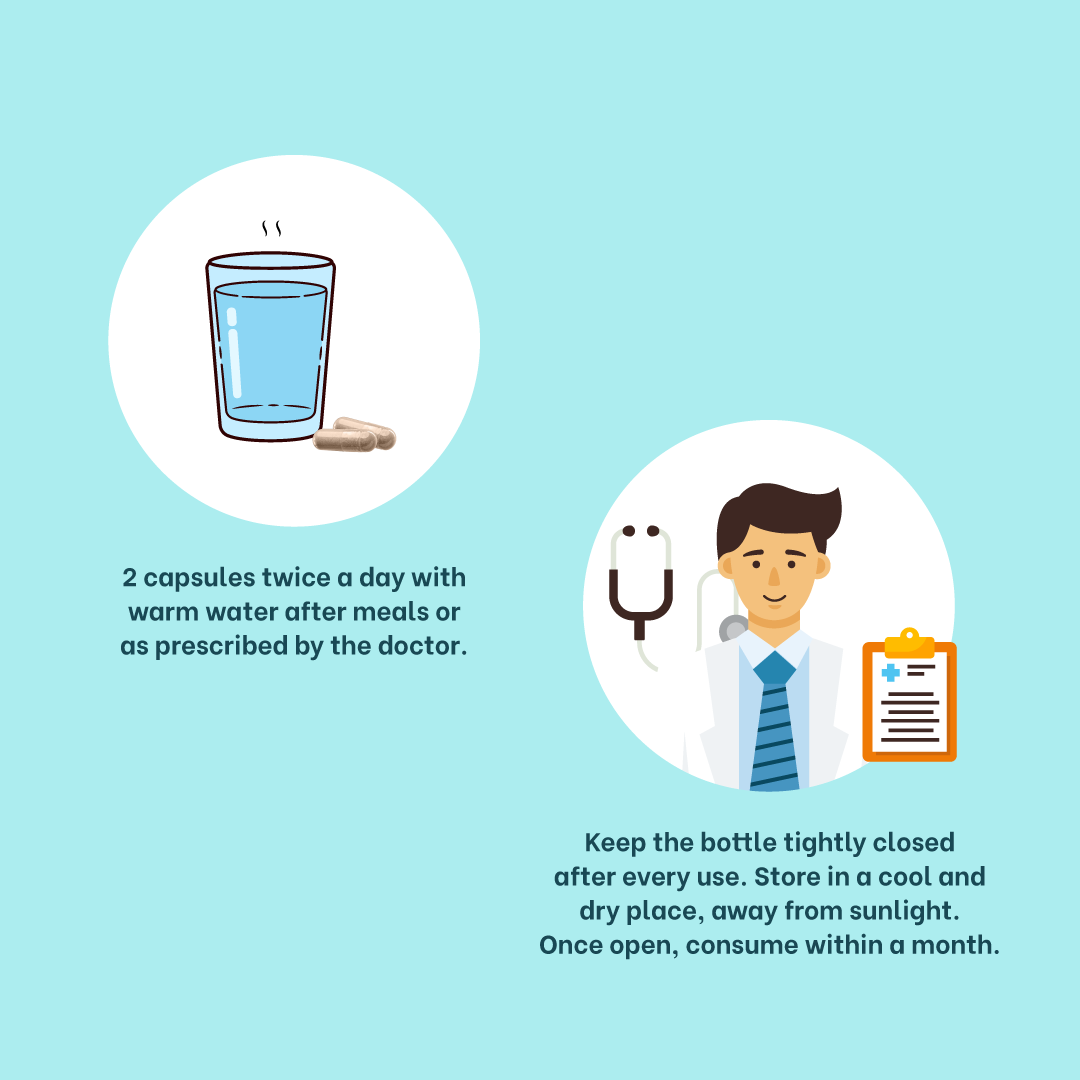 2 capsules twice a day with warm water after meals or as prescribed by the doctor.

Keep the bottle tightly closed after every use. Store in a cool and dry place, away from sunlight. Once open, consume within a month.